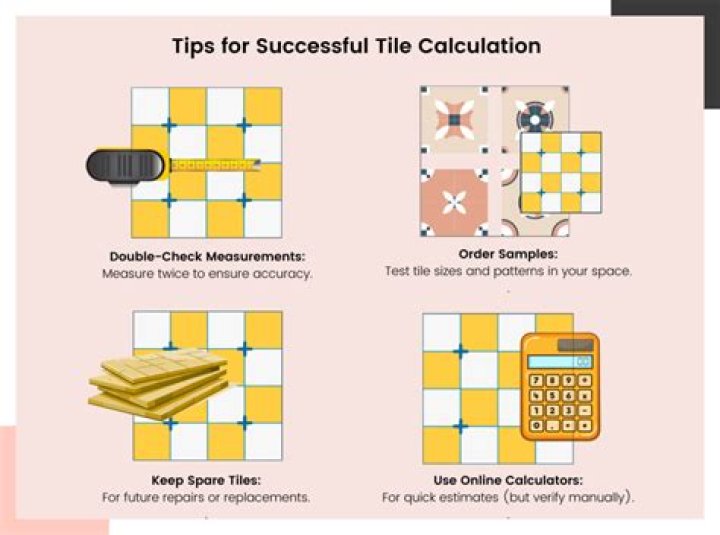 Tips for Successful Tile Calculation

Double-Check Measurements:
Measure twice to ensure accuracy.

Order Samples:
Test tile sizes and patterns in your space.

Keep Spare Tiles:
For future repairs or replacements.

Use Online Calculators:
For quick estimates (but verify manually).