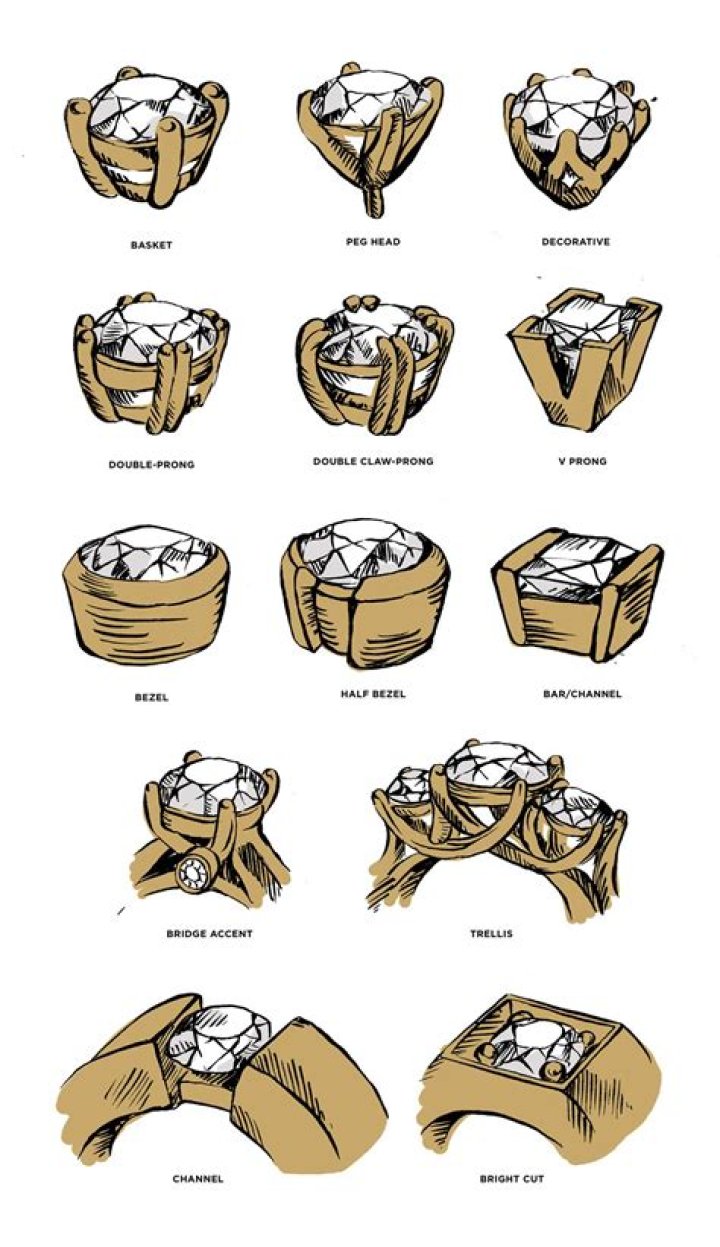 BASKET

PEG HEAD

DECORATIVE

DOUBLE-PRONG

DOUBLE CLAW-PRONG

V PRONG

BEZEL

HALF BEZEL

BAR/CHANNEL

BRIDGE ACCENT

TRELLIS

CHANNEL

BRIGHT CUT