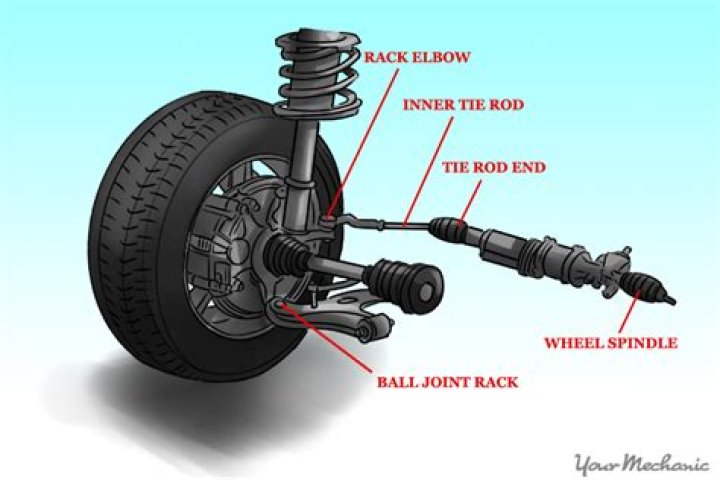 RACK ELBOW
INNER TIE ROD
TIE ROD END
WHEEL SPINDLE
BALL JOINT RACK
YourMechanic